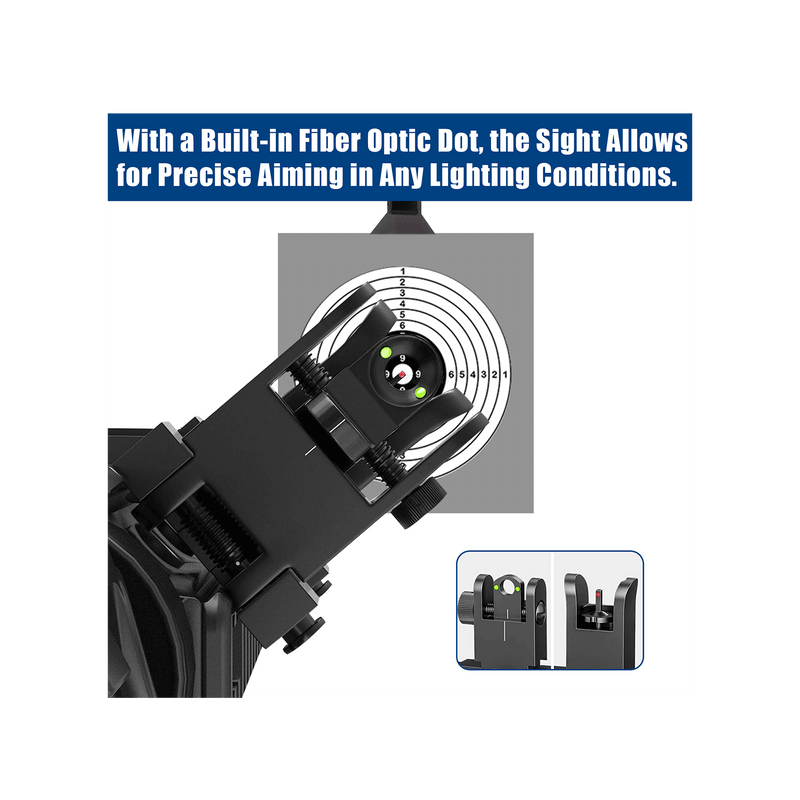 With a Built-in Fiber Optic Dot, the Sight Allows for Precise Aiming in Any Lighting Conditions.

1
2
3
4
5
6
9
9
6 5 4 3 2 1