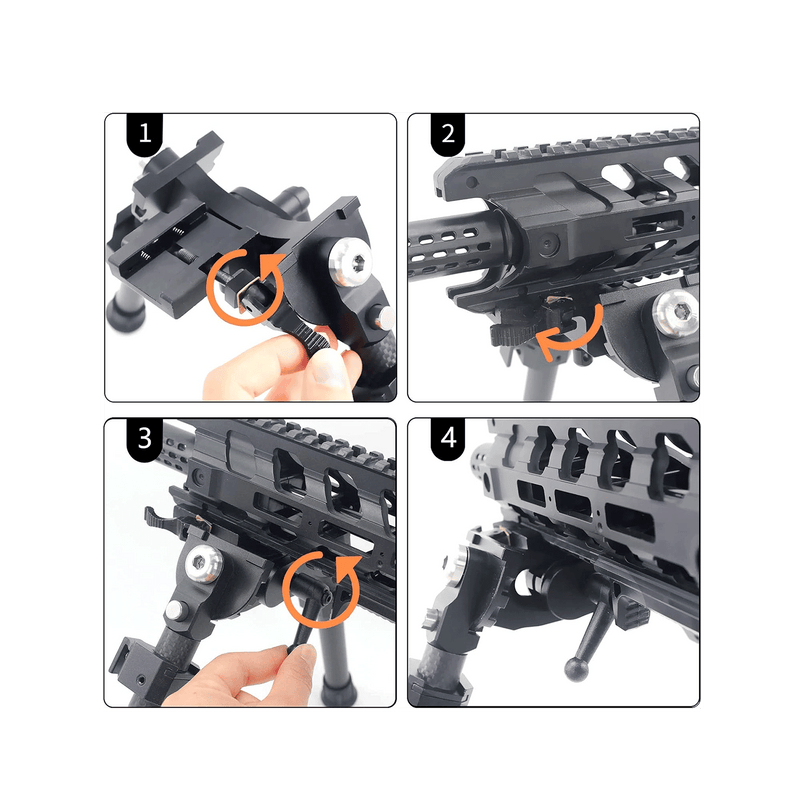 1

2

3

4