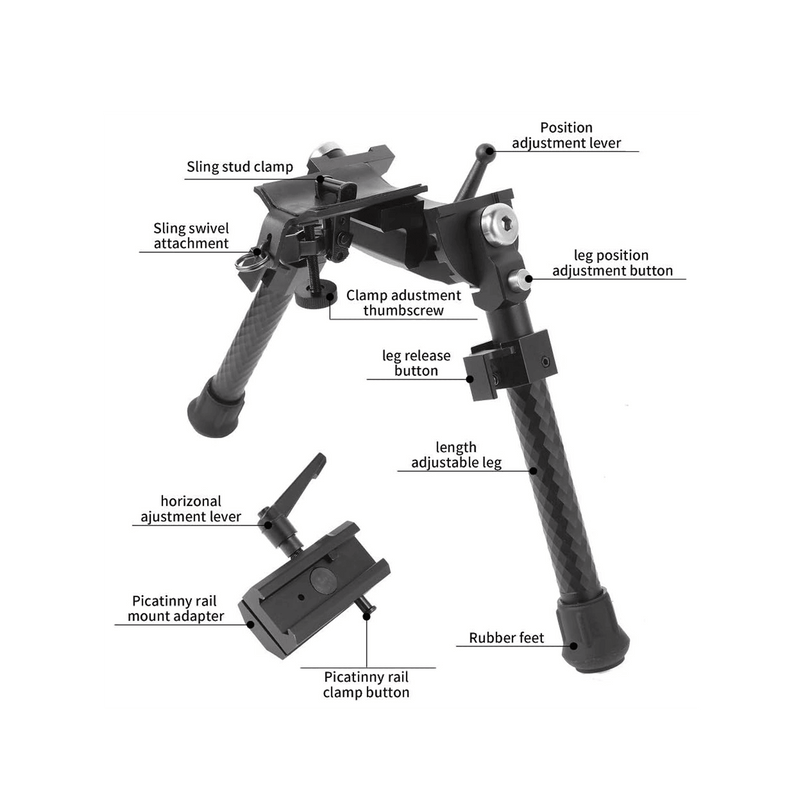 Position
adjustment lever

Sling stud clamp

Sling swivel
attachment

leg position
adjustment button

Clamp adustment
thumbscrew

leg release
button

length
adjustable leg

horizonal
ajustment lever

Picatinny rail
mount adapter

Rubber feet

Picatinny rail
clamp button