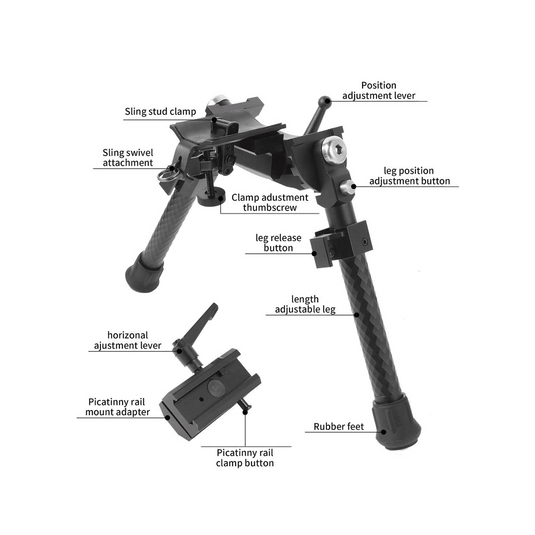 Position adjustment lever

Sling stud clamp

Sling swivel attachment

leg position adjustment button

Clamp adustment thumbscrew

leg release button

length adjustable leg

horizonal ajustment lever

Picatinny rail mount adapter

Rubber feet

Picatinny rail clamp button