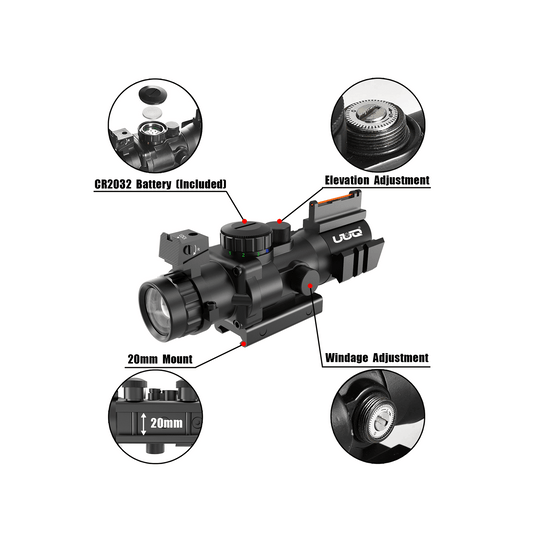 CR2032 Battery (Included)

Elevation Adjustment

UUQ

20mm Mount

Windage Adjustment

20mm