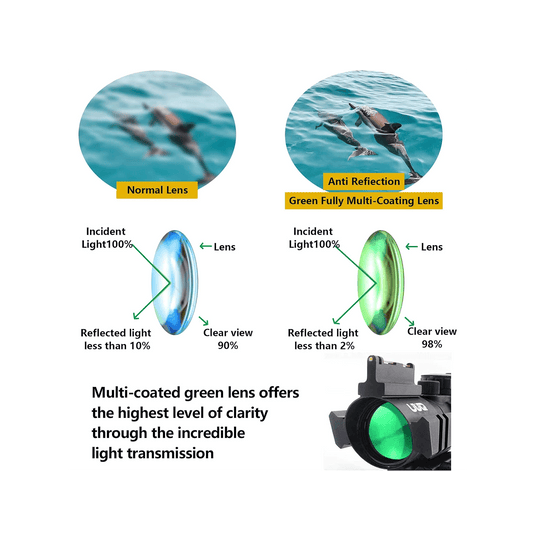 Normal Lens

Anti Refiection

Green Fully Multi-Coating Lens

Incident Light100%

Lens

Reflected light less than 10%

Clear view 90%

Incident Light100%

Lens

Reflected light less than 2%

Clear view 98%

Multi-coated green lens offers the highest level of clarity through the incredible light transmission

UUQ