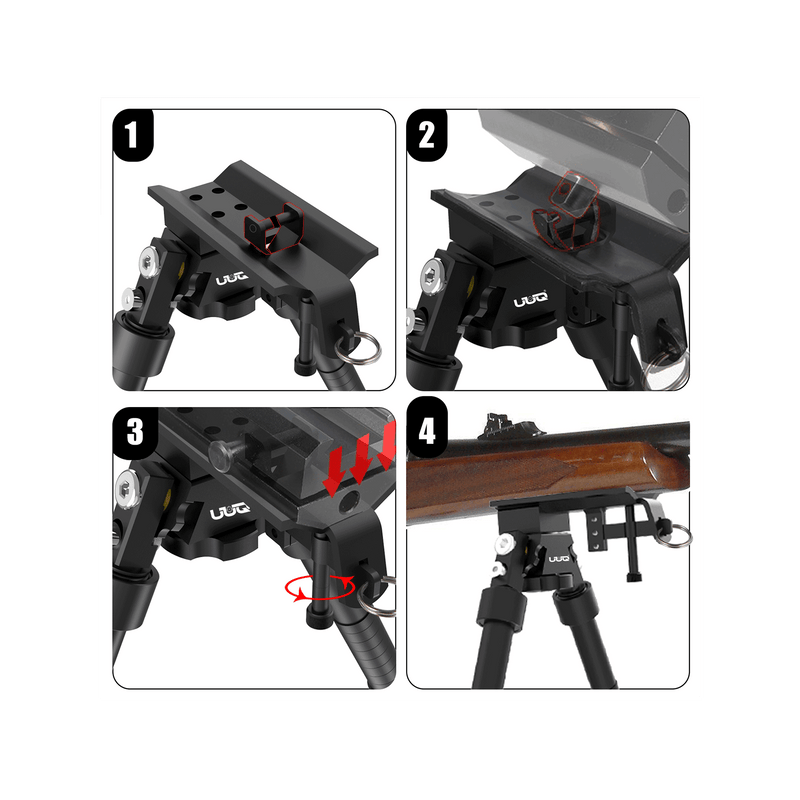 1

UUQ

2

UUQ

3

UUQ

4

UUQ