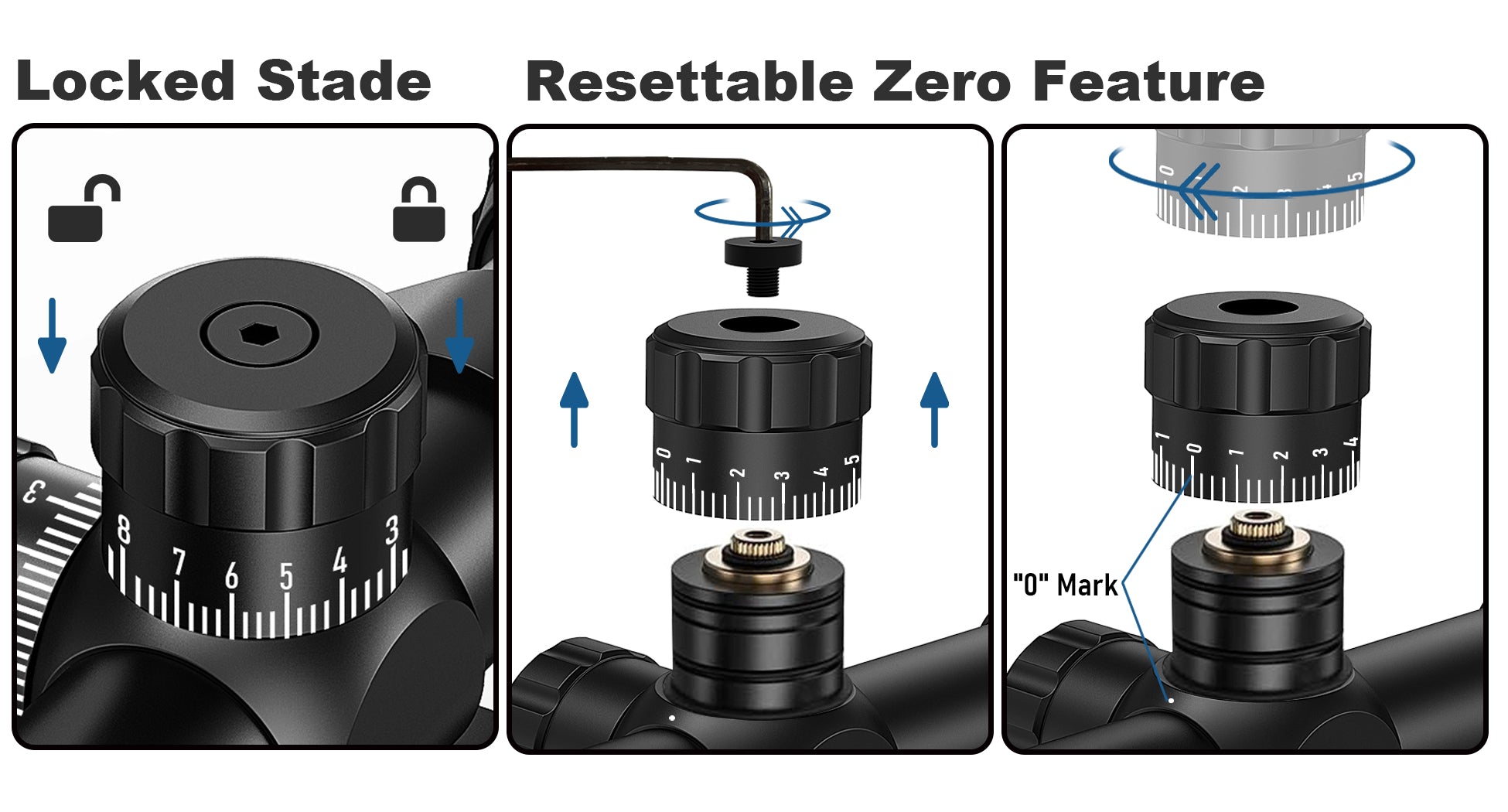 Locked Stade

Resettable Zero Feature

3

8 7 6 5 4 3

0 1 2 3 4 5

0 2 3 4 5

1 0 1 2 3 4

"0" Mark