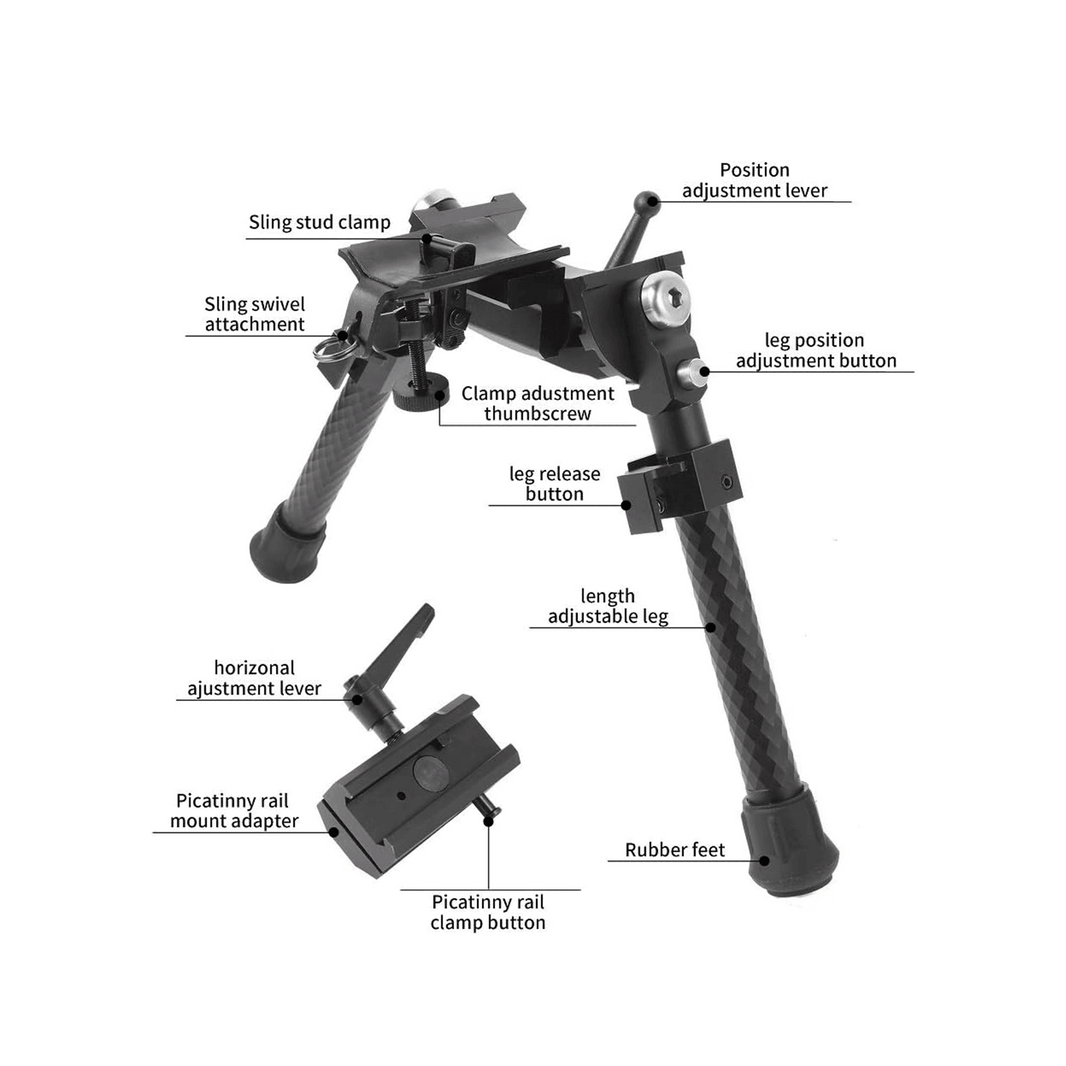 Position adjustment lever

Sling stud clamp

Sling swivel attachment

leg position adjustment button

Clamp adustment thumbscrew

leg release button

length adjustable leg

horizonal ajustment lever

Picatinny rail mount adapter

Rubber feet

Picatinny rail clamp button